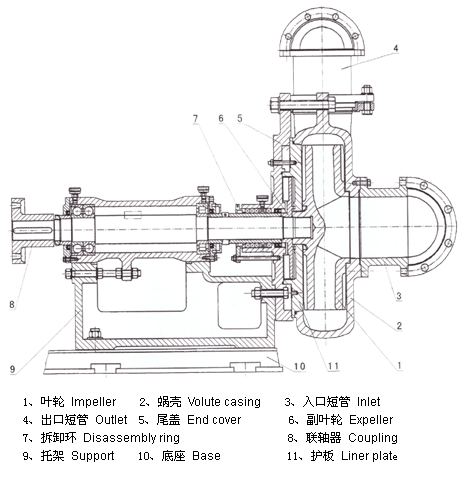 4

7 6 5

8

3

2

9

10 11 1

1、叶轮 Impeller 2、蜗壳 Volute casing 3、入口短管 Inlet
4、出口短管 Outlet 5、尾盖 End cover 6、副叶轮 Expeller
7、拆卸环 Disassembly ring 8、联轴器 Coupling
9、托架 Support 10、底座 Base 11、护板 Liner plate