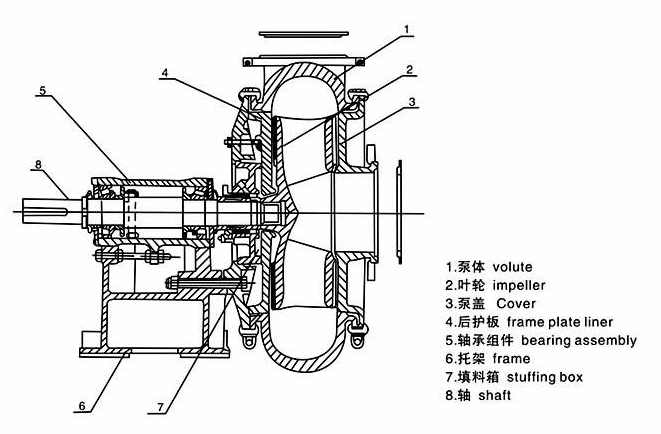 1
2
3
4
5
8
6
7

1.泵体 volute
2.叶轮 impeller
3.泵盖 Cover
4.后护板 frame plate liner
5.轴承组件 bearing assembly
6.托架 frame
7.填料箱 stuffing box
8.轴 shaft